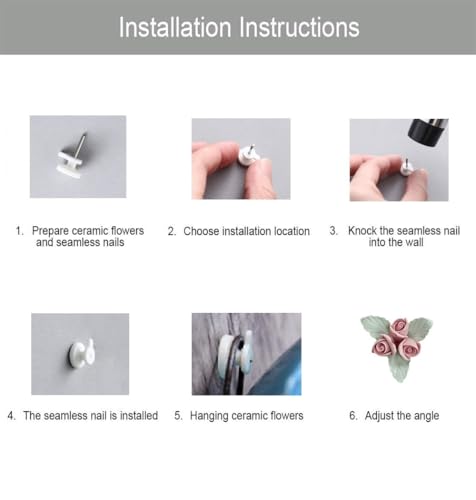 Installation Instructions

1. Prepare ceramic flowers and seamless nails

2. Choose installation location

3. Knock the seamless nail into the wall

4. The seamless nail is installed

5. Hanging ceramic flowers

6. Adjust the angle